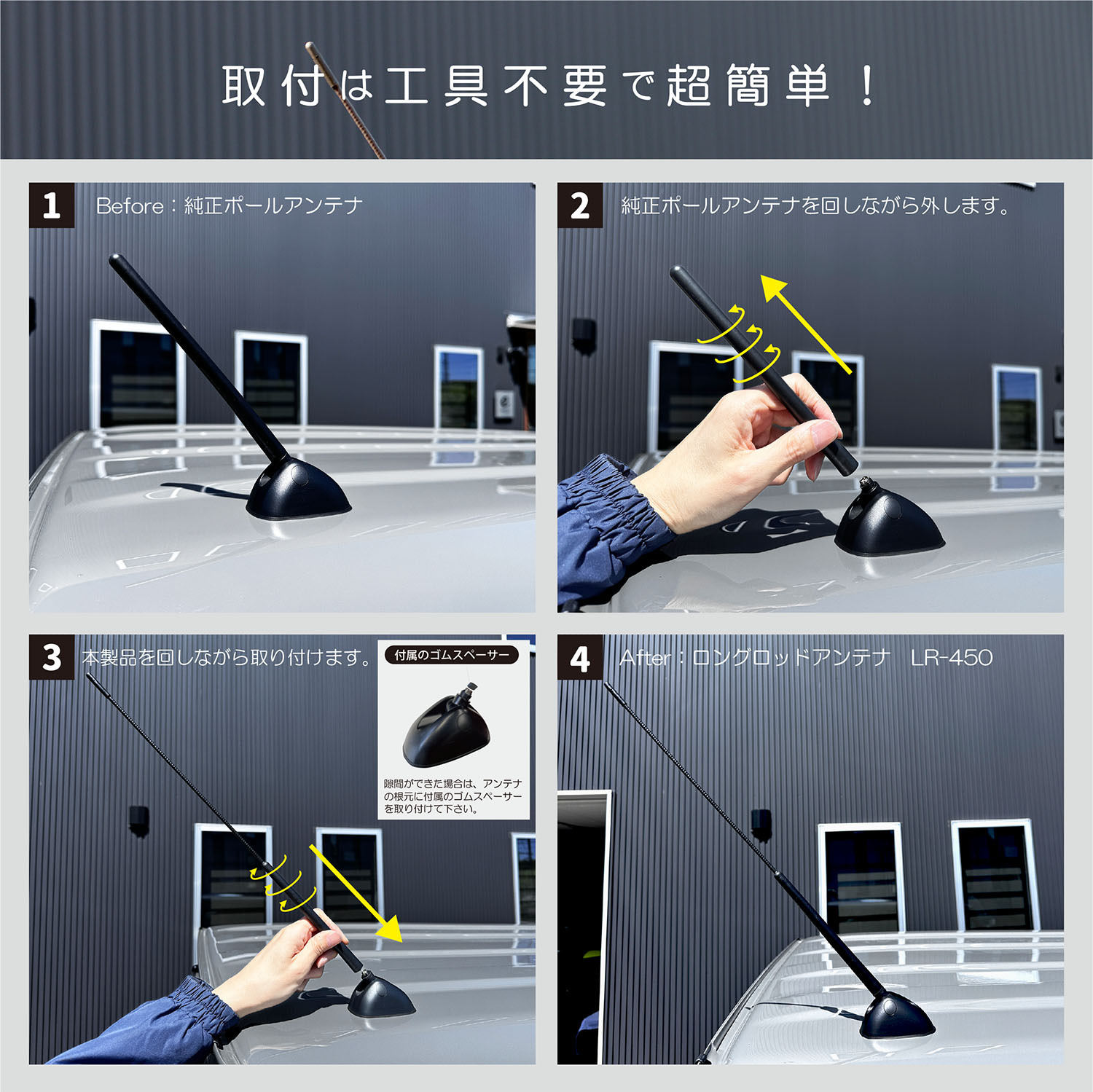 取付は工具不要で超簡単！

1 Before：純正ポールアンテナ

2 純正ポールアンテナを回しながら外します。

3 本製品を回しながら取り付けます。

付属のゴムスペーサー

隙間ができた場合は、アンテナの根元に付属のゴムスペーサーを取り付けて下さい。

4 After：ロングロッドアンテナ LR-450