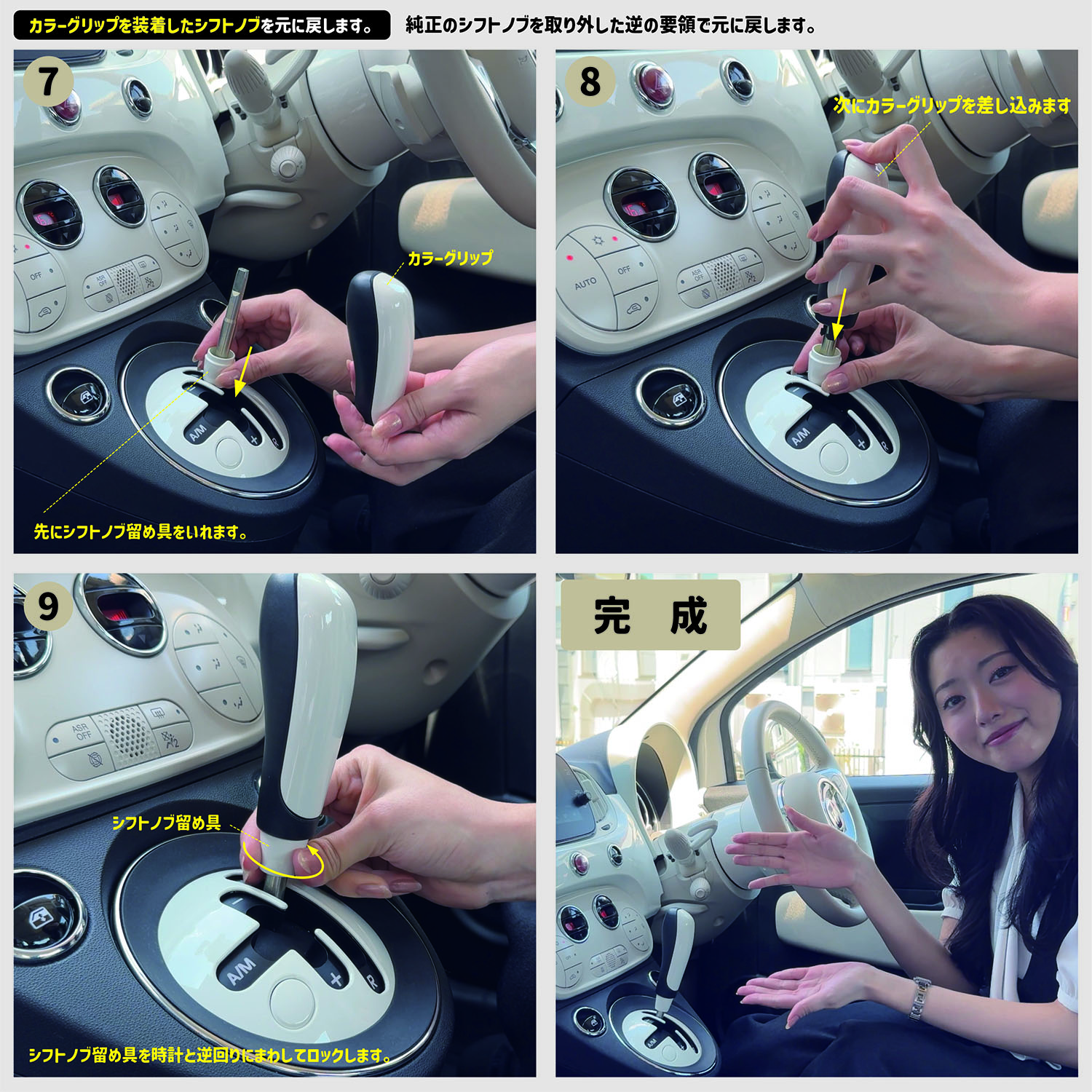 カラーグリップを装着したシフトノブを元に戻します。 純正のシフトノブを取り外した逆の要領で元に戻します。

7

カラーグリップ

OFF

ASR OFF

A/M

先にシフトノブ留め具をいれます。

8

次にカラーグリップを差し込みます

AUTO

OFF

ASR OFF

A/M

9

ASR OFF

シフトノブ留め具

A/M

シフトノブ留め具を時計と逆回りにまわしてロックします。

完 成