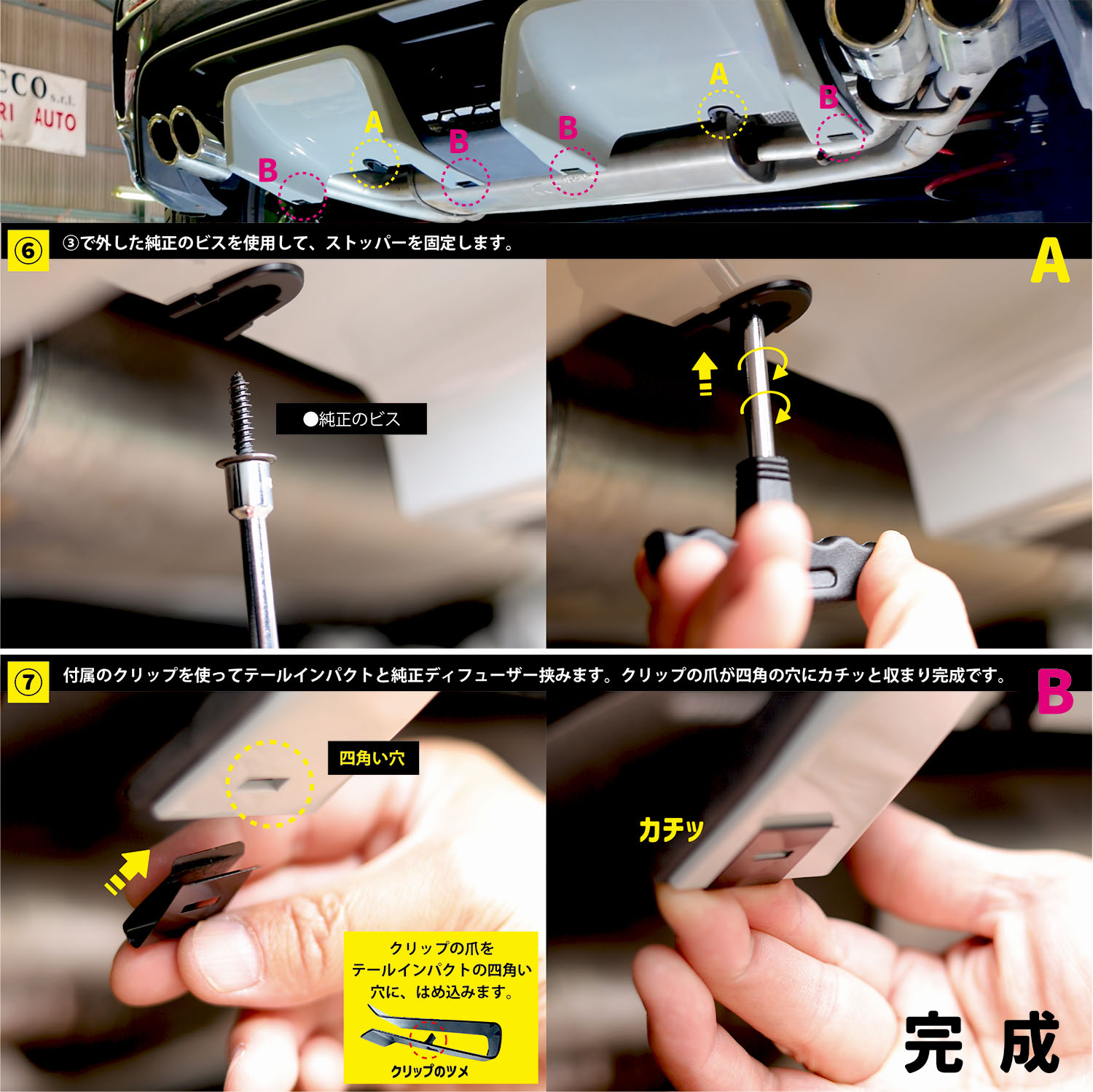 CCO s.r.l.
RI AUTO

B
A
B
B
A
B

⑥ ③で外した純正のビスを使用して、ストッパーを固定します。

A

●純正のビス

⑦ 付属のクリップを使ってテールインパクトと純正ディフューザー挟みます。クリップの爪が四角の穴にカチッと収まり完成です。

B

四角い穴

クリップの爪を
テールインパクトの四角い
穴に、はめ込みます。

クリップのツメ

カチッ

完成