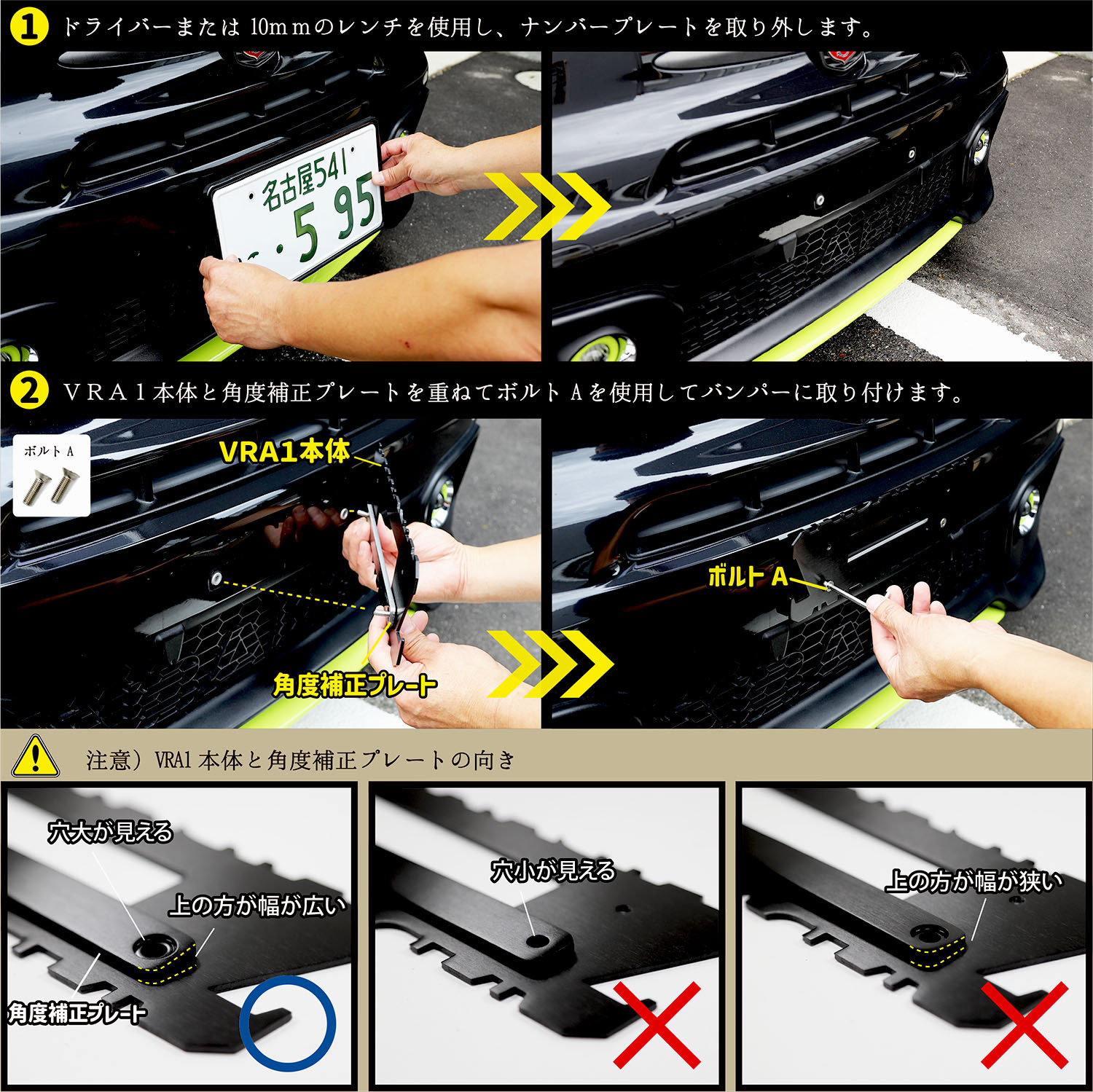 1 ドライバーまたは 10mmのレンチを使用し、ナンバープレートを取り外します。

名古屋541
・5 95

2 VRA1本体と角度補正プレートを重ねてボルト A を使用してバンパーに取り付けます。

ボルト A

VRA1本体

角度補正プレート

ボルト A

注意）VRA1 本体と角度補正プレートの向き

穴大が見える

上の方が幅が広い

角度補正プレート

穴小が見える

上の方が幅が狭い